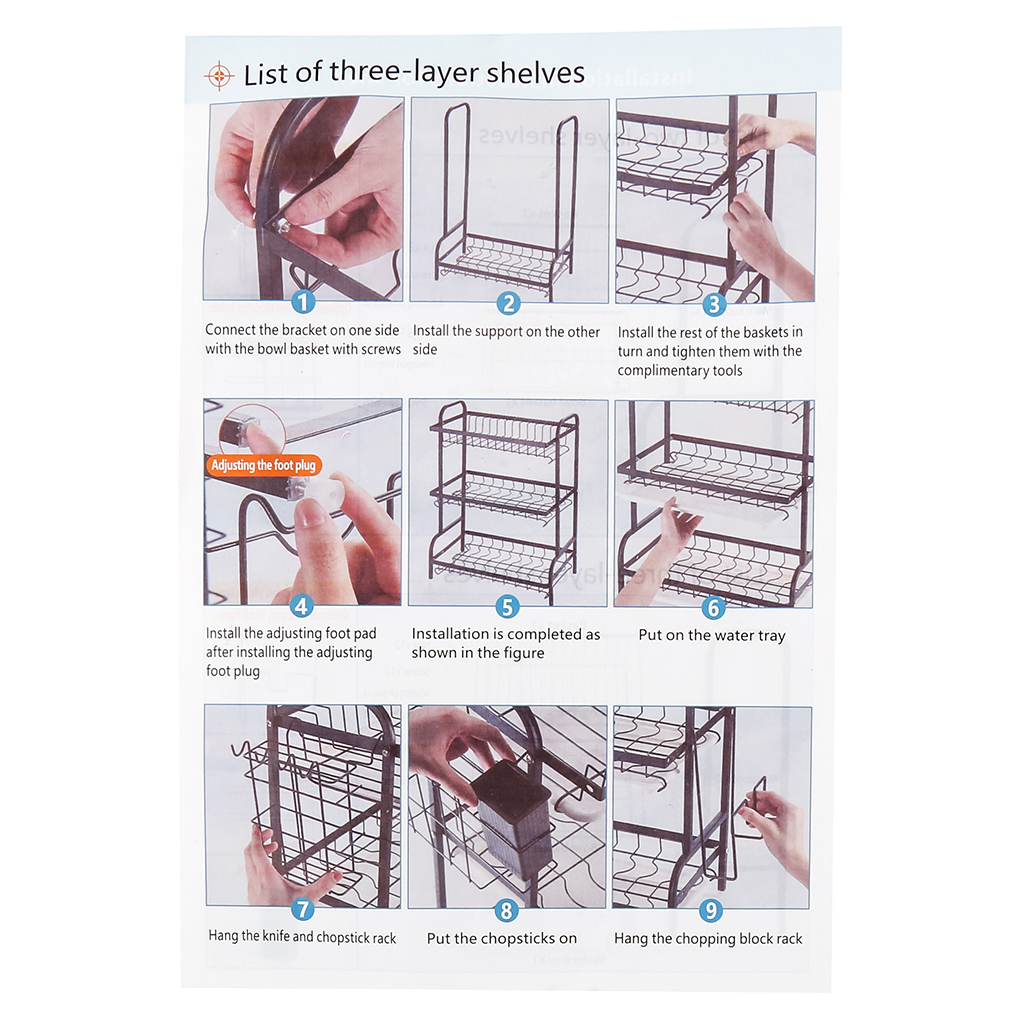 List of three-layer shelves

1
Connect the bracket on one side with the bowl basket with screws

2
Install the support on the other side

3
Install the rest of the baskets in turn and tighten them with the complimentary tools

Adjusting the foot plug

4
Install the adjusting foot pad after installing the adjusting foot plug

5
Installation is completed as shown in the figure

6
Put on the water tray

7
Hang the knife and chopstick rack

8
Put the chopsticks on

9
Hang the chopping block rack